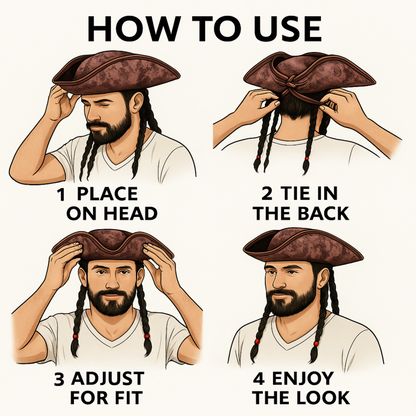 HOW TO USE

1 PLACE ON HEAD

2 TIE IN THE BACK

3 ADJUST FOR FIT

4 ENJOY THE LOOK