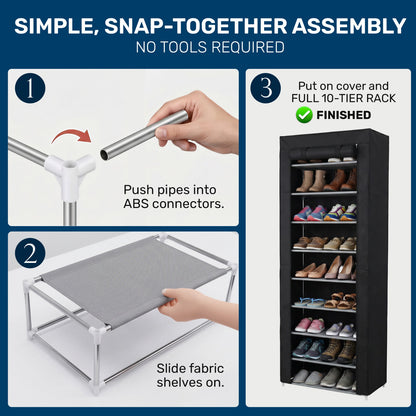 SIMPLE, SNAP-TOGETHER ASSEMBLY
NO TOOLS REQUIRED

1
Push pipes into ABS connectors.

2
Slide fabric shelves on.

3
Put on cover and FULL 10-TIER RACK
FINISHED