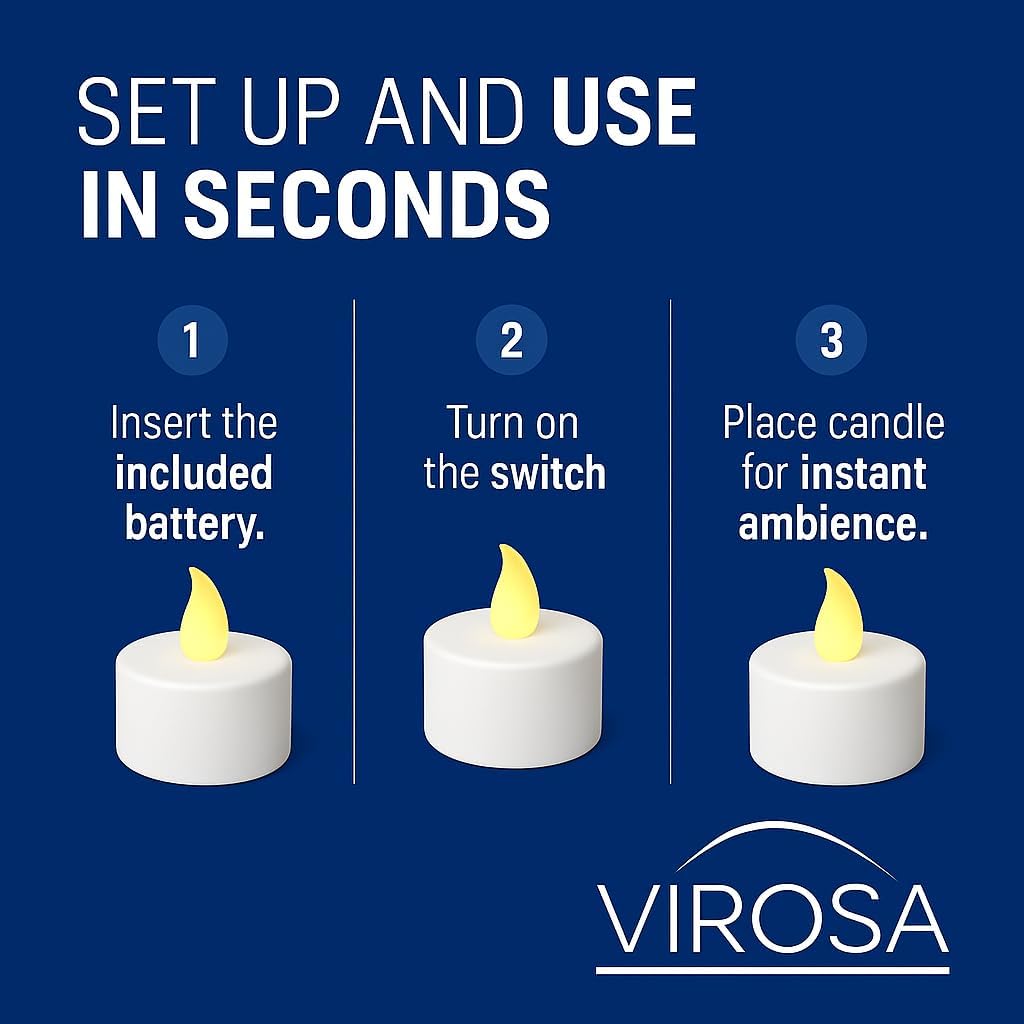 SET UP AND USE IN SECONDS

1

Insert the included battery.

2

Turn on the switch

3

Place candle for instant ambience.

VIROSA