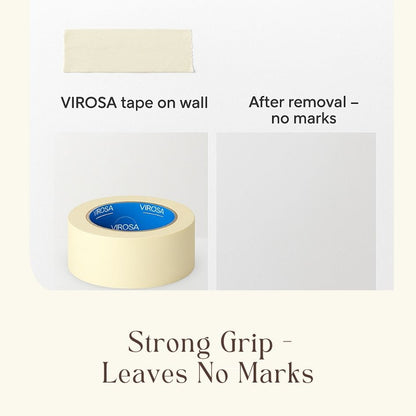 VIROSA tape on wall

After removal – no marks

VIROSA VIROSA VIROSA

Strong Grip - Leaves No Marks