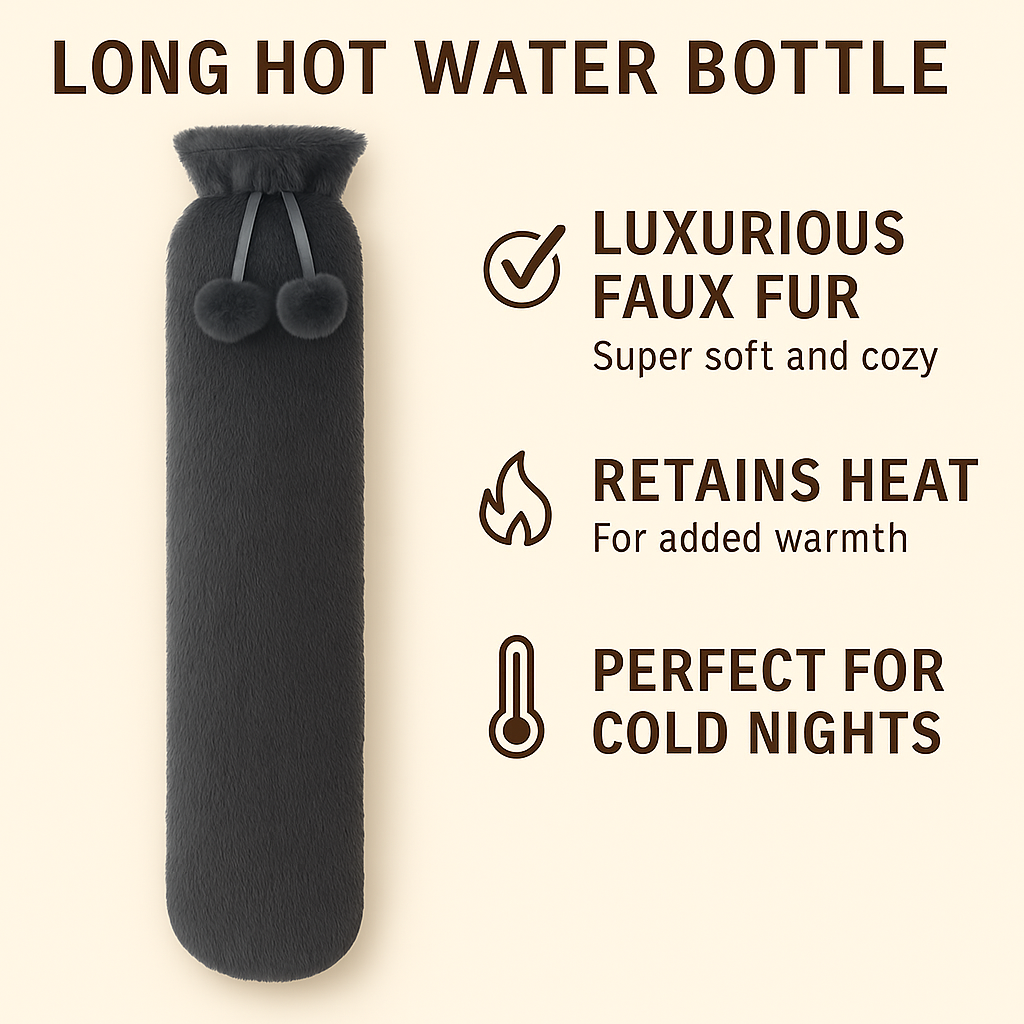 LONG HOT WATER BOTTLE

LUXURIOUS FAUX FUR
Super soft and cozy

RETAINS HEAT
For added warmth

PERFECT FOR COLD NIGHTS