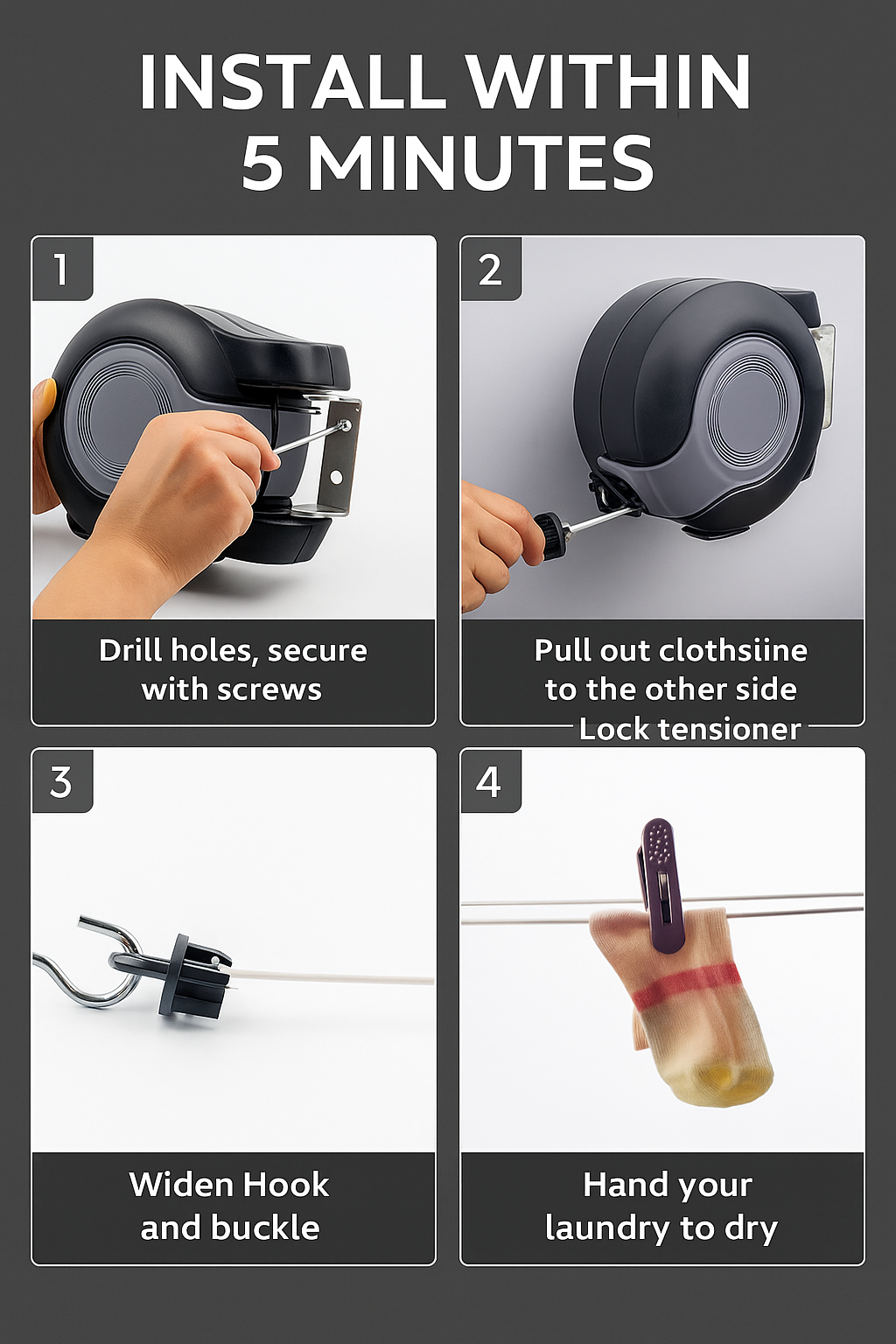 INSTALL WITHIN 5 MINUTES

1

Drill holes, secure with screws

2

Pull out clothsiine to the other side

Lock tensioner

3

Widen Hook and buckle

4

Hand your laundry to dry